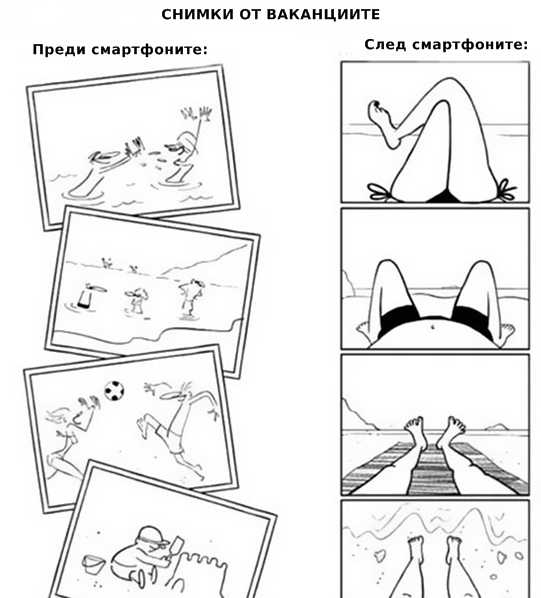 СНИМКИ ОТ ВАКАНЦИИТЕ

Преди смартфоните:

След смартфоните: